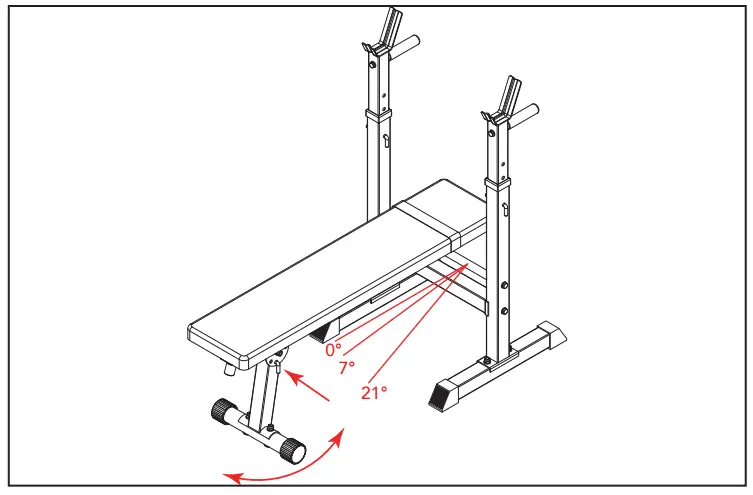 0°
7°
21°