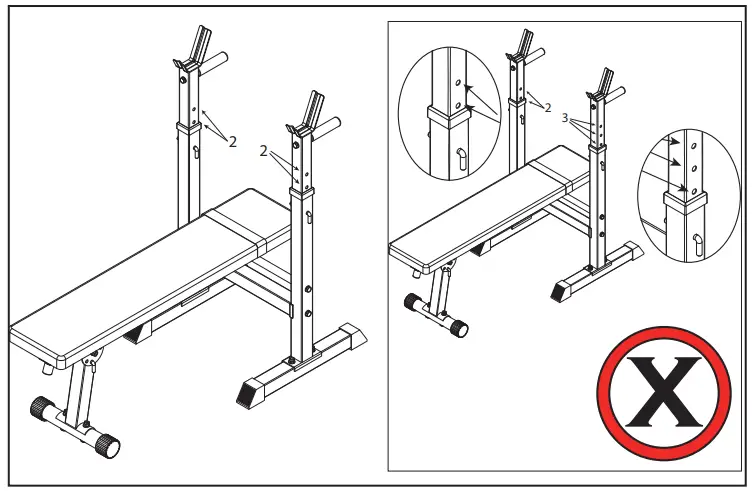 2
2
2
3
X