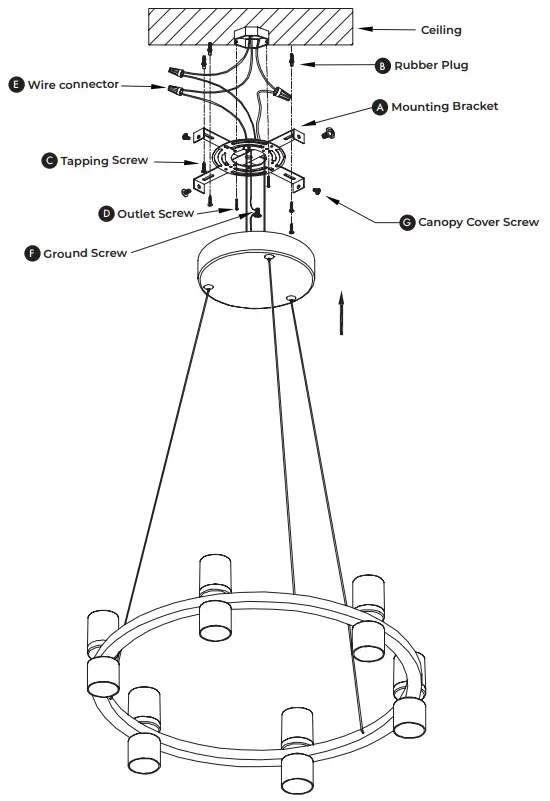 Ceiling

B Rubber Plug

E Wire connector

A Mounting Bracket

C Tapping Screw

D Outlet Screw

G Canopy Cover Screw

F Ground Screw