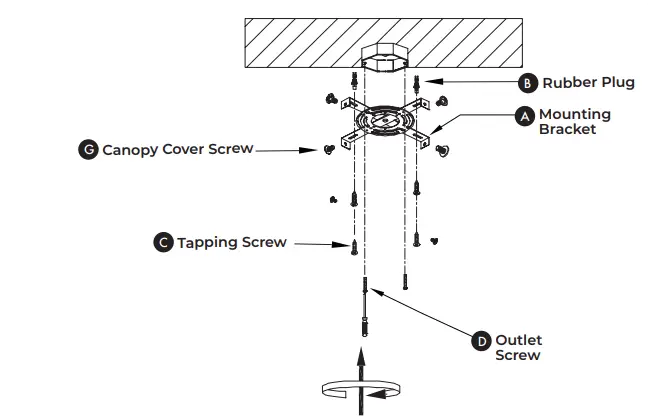 B Rubber Plug

A Mounting Bracket

G Canopy Cover Screw

C Tapping Screw

D Outlet Screw