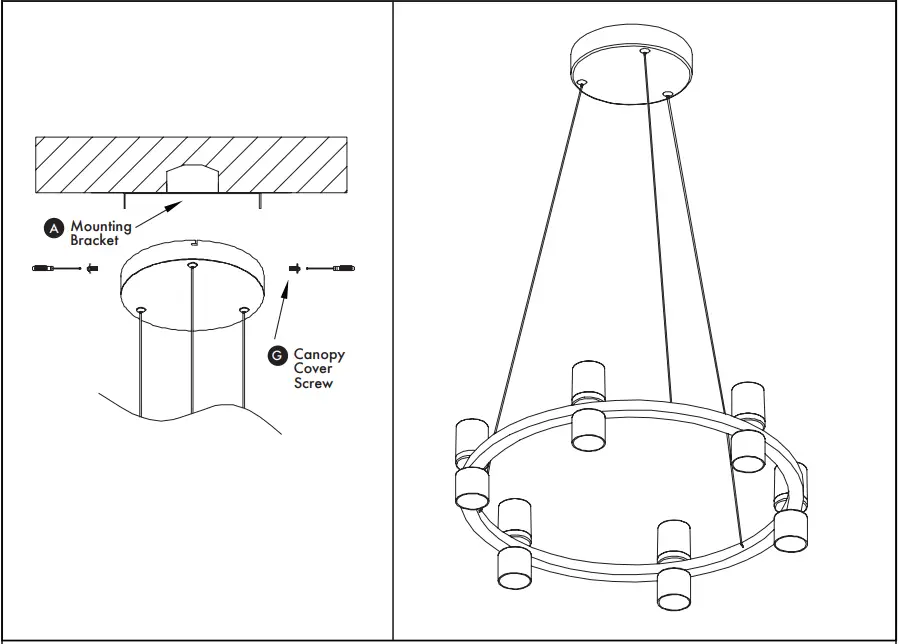 A Mounting Bracket

G Canopy Cover Screw