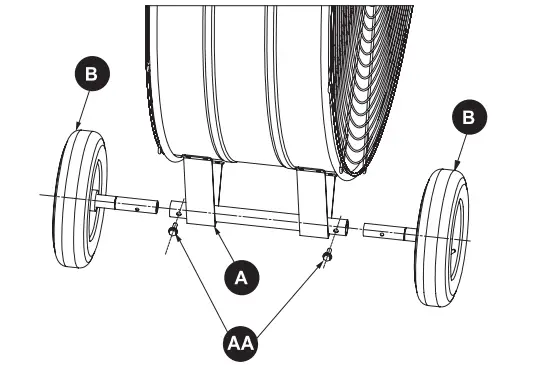 B
B
A
AA