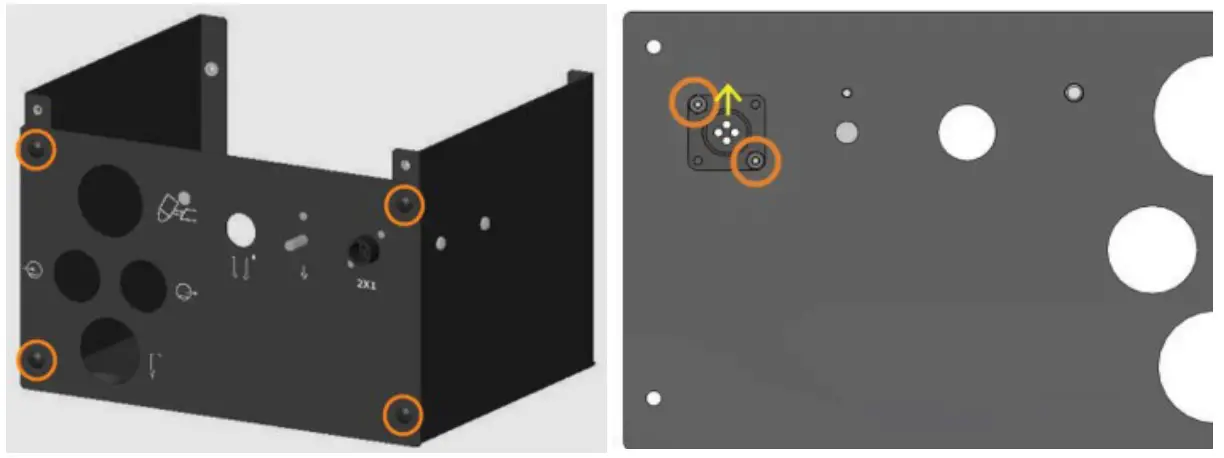 2X1