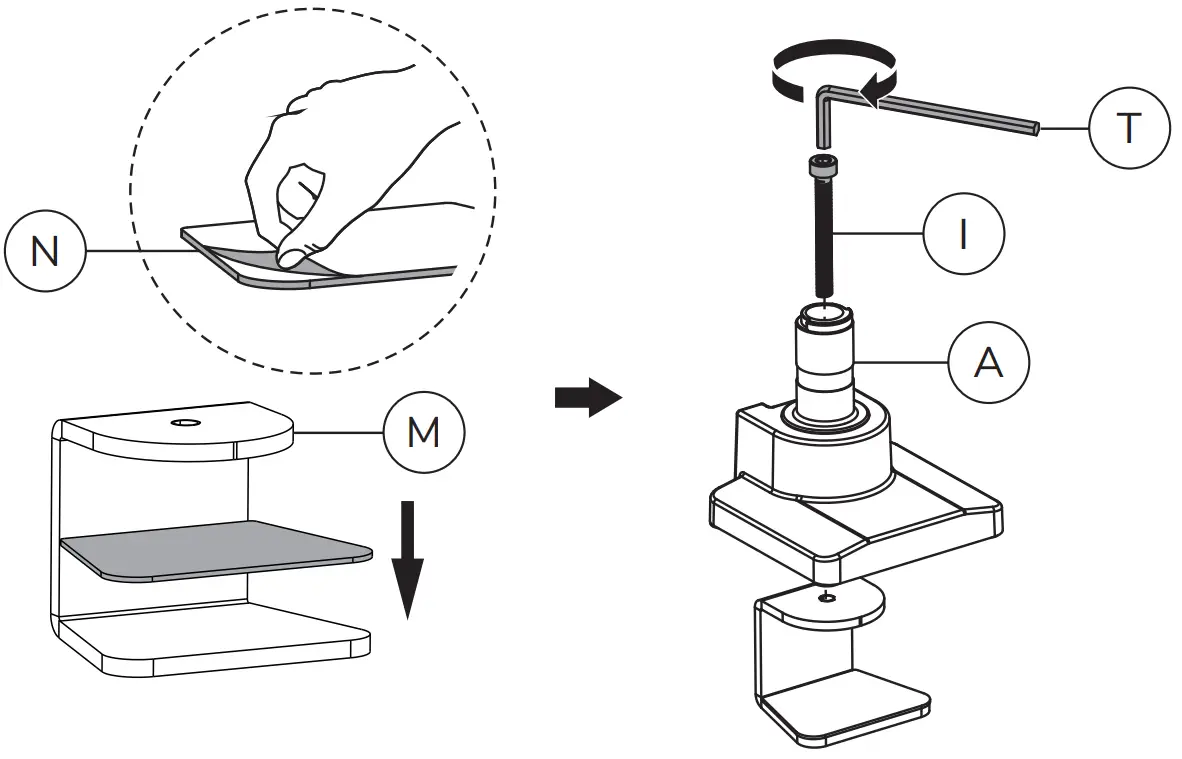 N
M
T
I
A