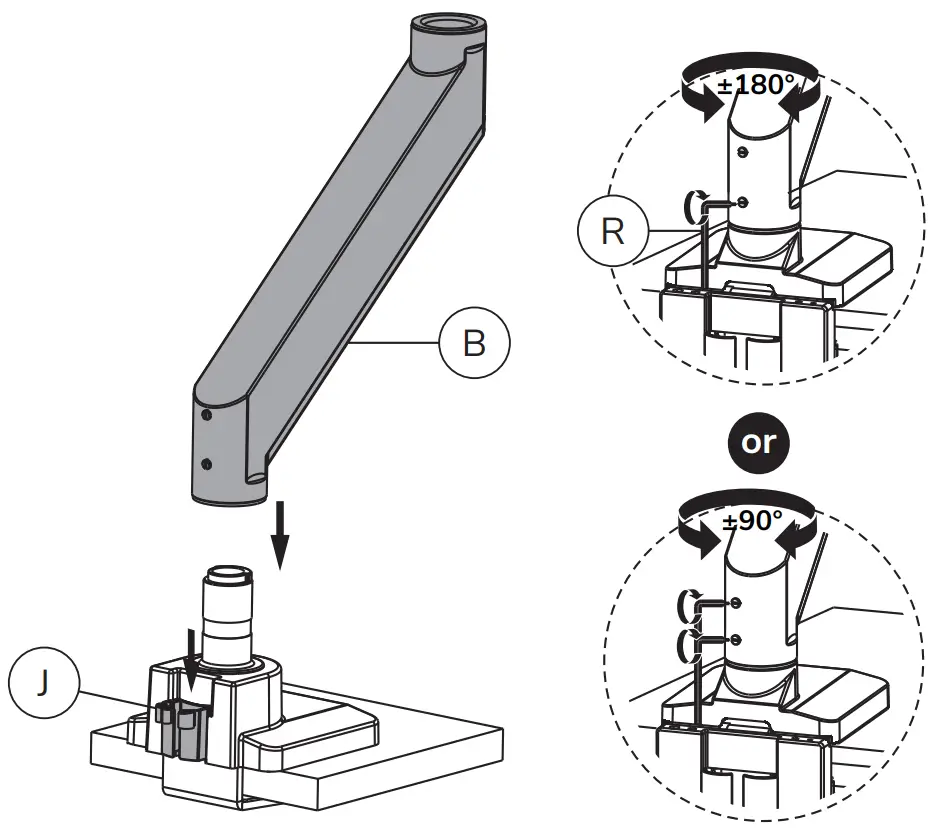 B

J

±180°

R

or

±90°