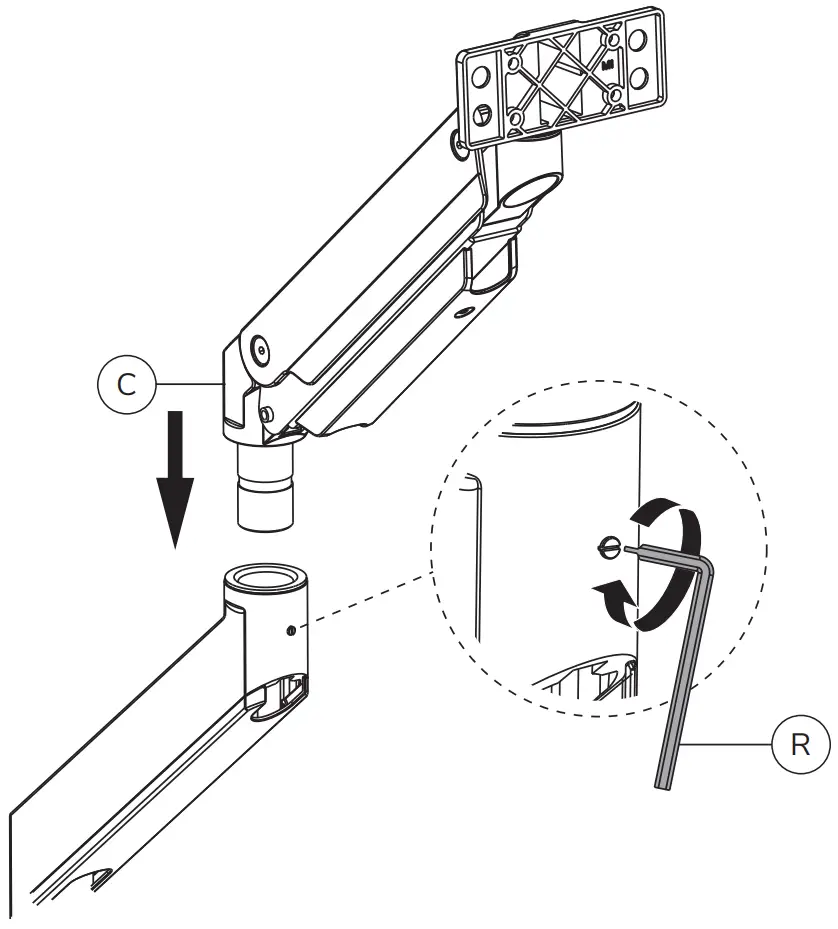 C

R