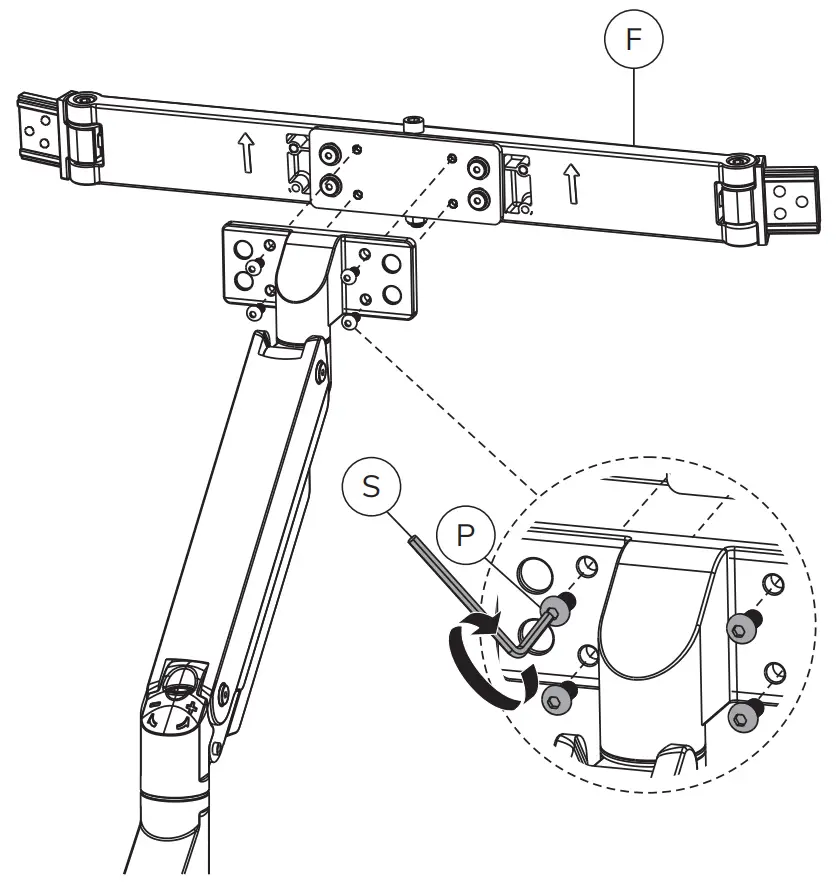 F
S
P
-
+