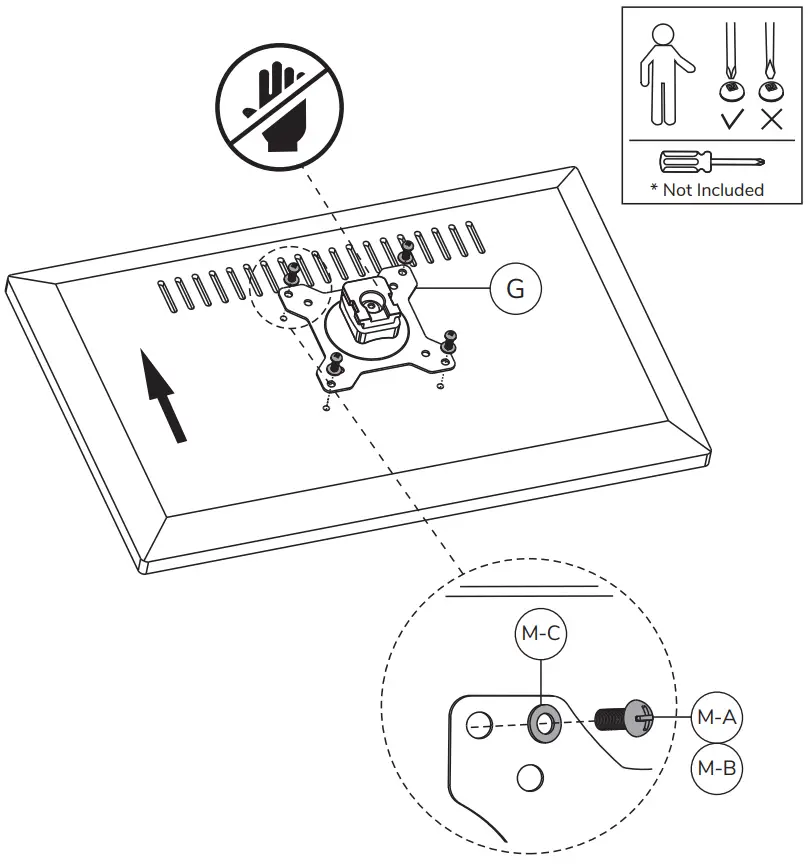 * Not Included

G

M-C

M-A

M-B