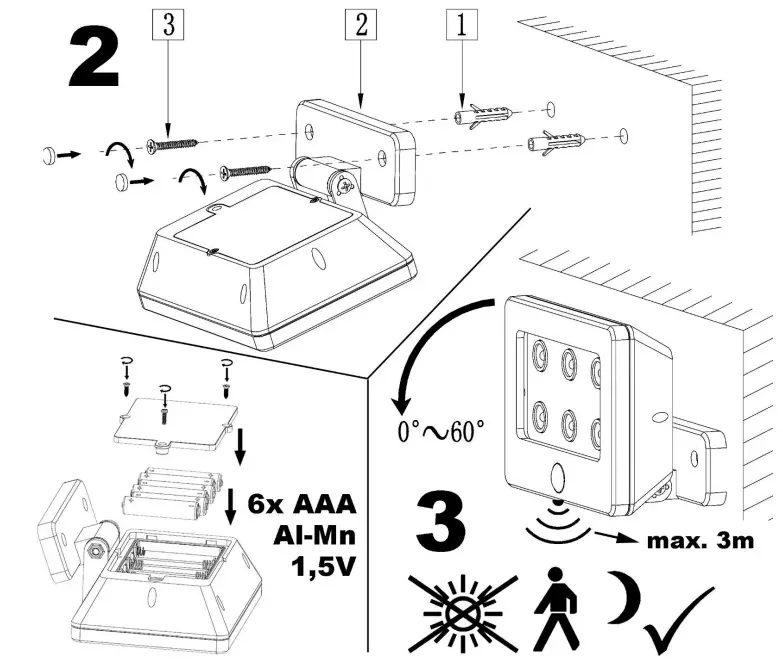 2
3
2
1
6x AAA
Al-Mn
1,5V
0°～60°
3
max. 3m