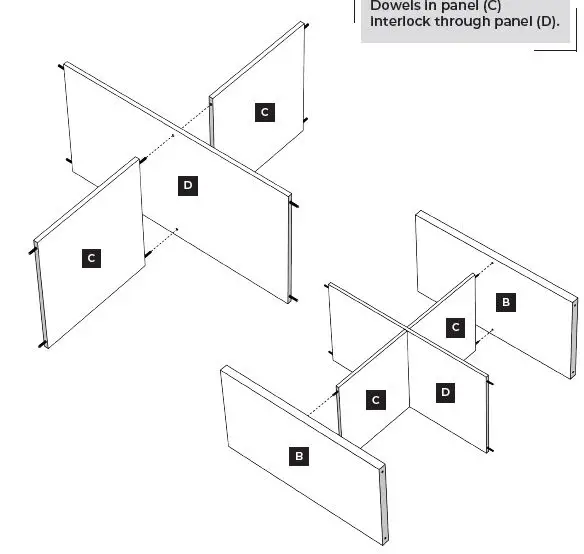 Dowels in panel (C) interlock through panel (D).

C
D
C

B
C
C
D
B