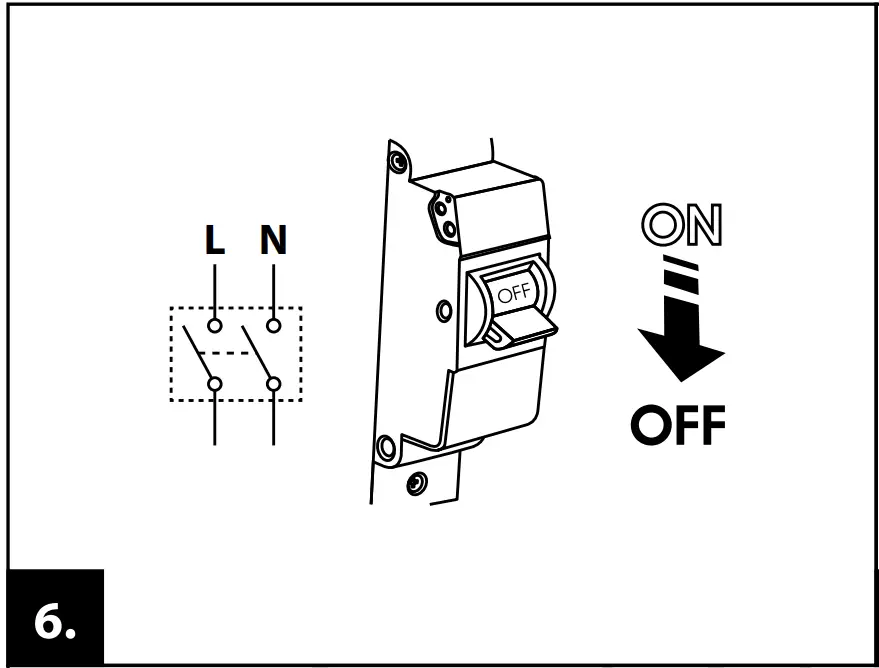 L N

OFF

ON

OFF

6.