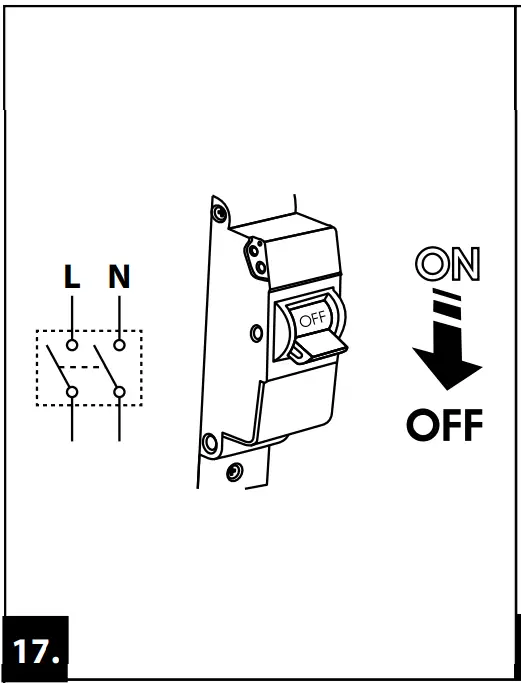 L N

OFF

ON

OFF

17.