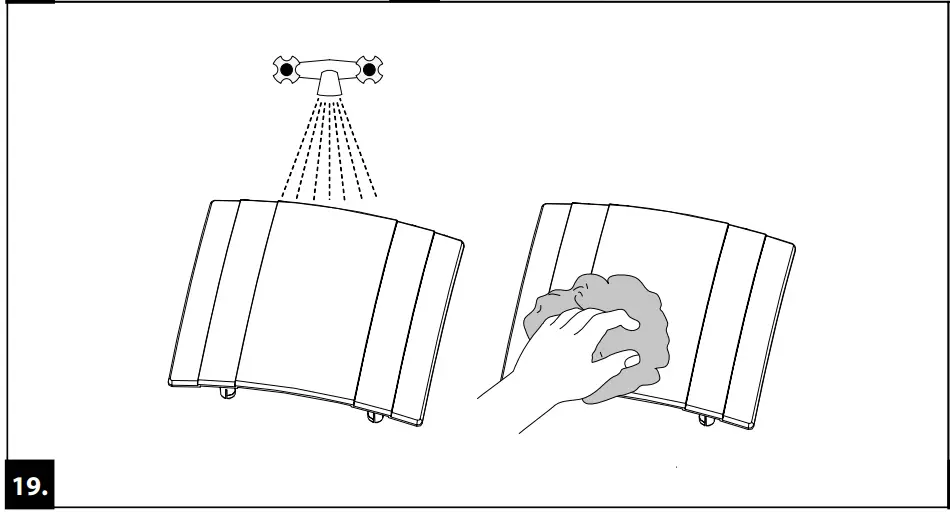 19.