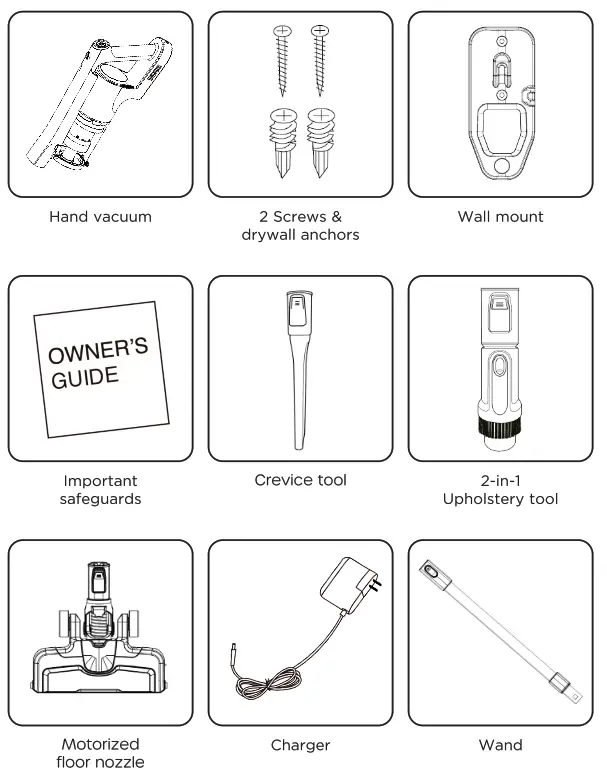 Hand vacuum

2 Screws & drywall anchors

Wall mount

OWNER'S GUIDE

Important safeguards

Crevice tool

2-in-1 Upholstery tool

Motorized floor nozzle

Charger

Wand