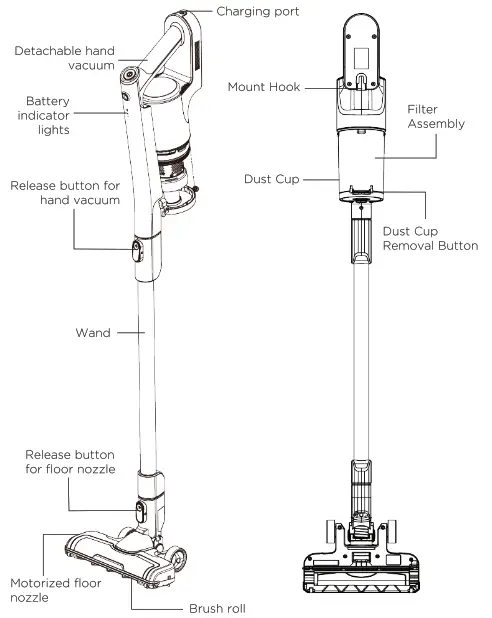 Charging port

Detachable hand vacuum

Battery indicator lights

Release button for hand vacuum

Wand

Release button for floor nozzle

Motorized floor nozzle

Brush roll

Mount Hook

Filter Assembly

Dust Cup

Dust Cup Removal Button