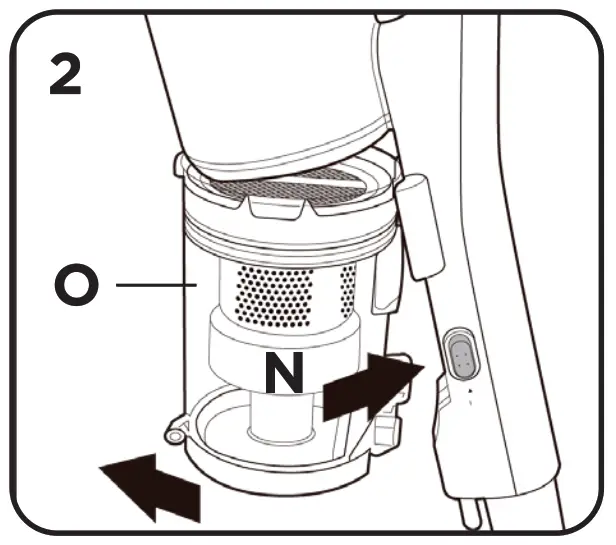 2

O

N