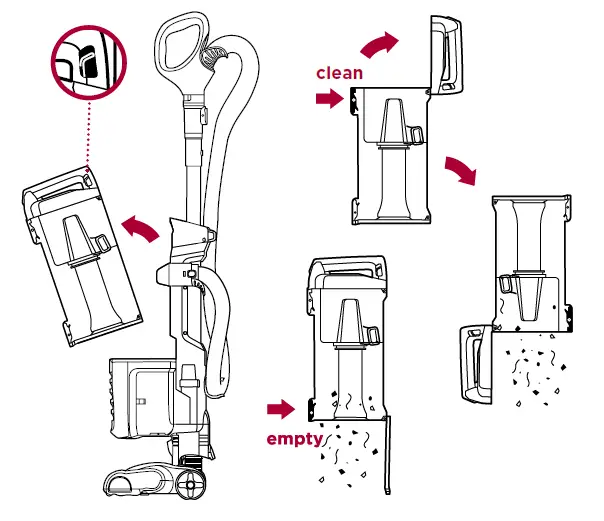 clean

empty