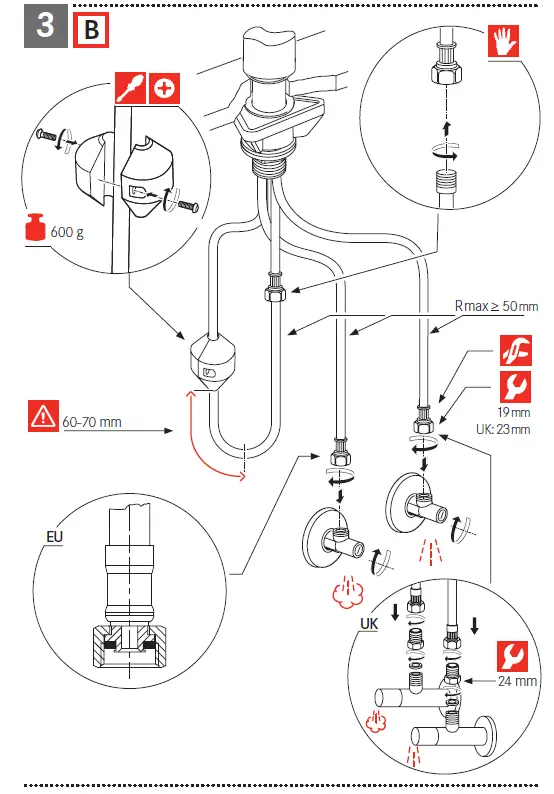 3 B

600 g

Rmax ≥ 50 mm

60-70 mm

19 mm
UK: 23 mm

EU

UK

24 mm