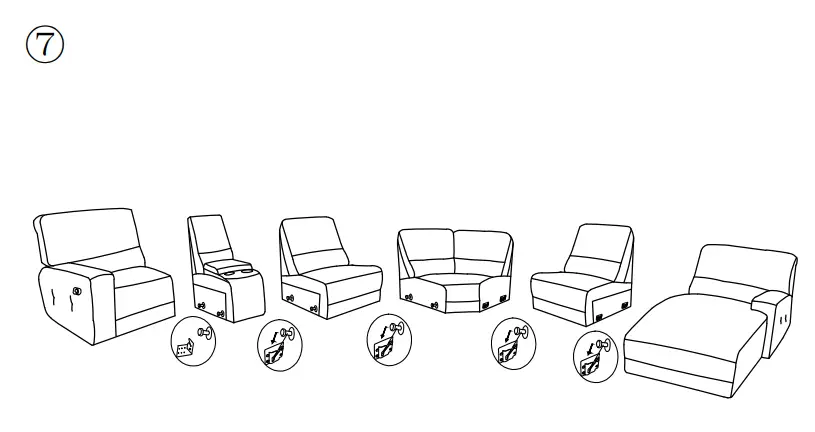 ⑦