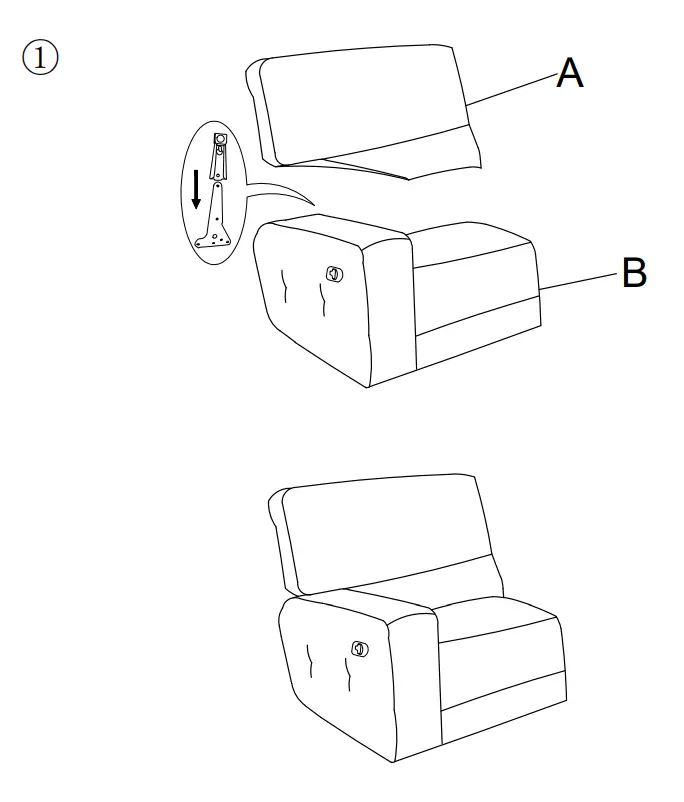 ①

A

B