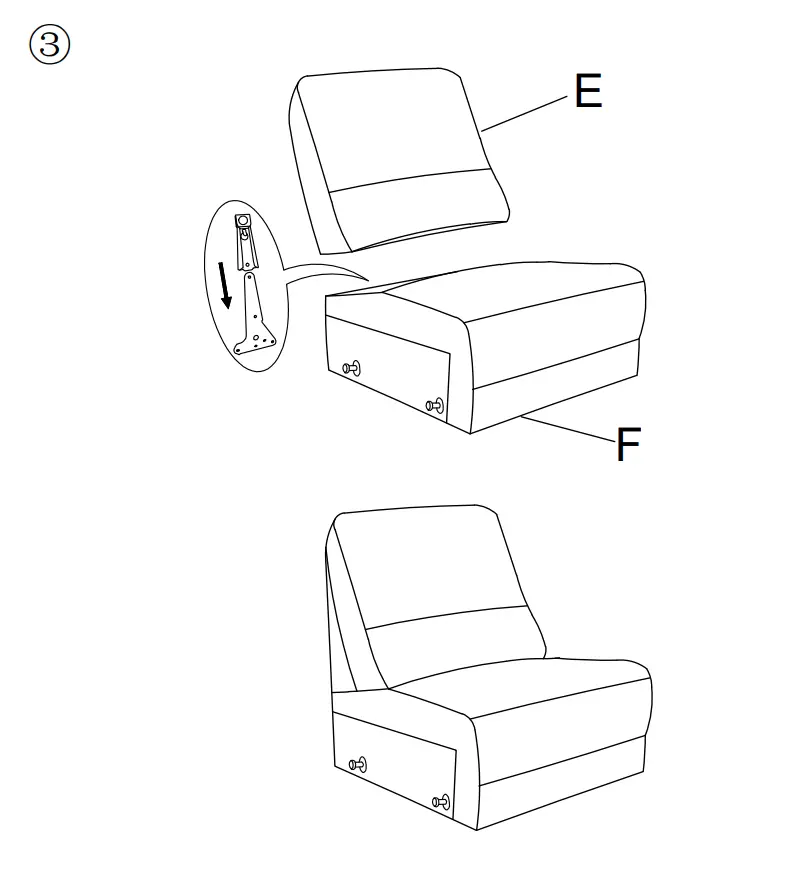 ③

E

F