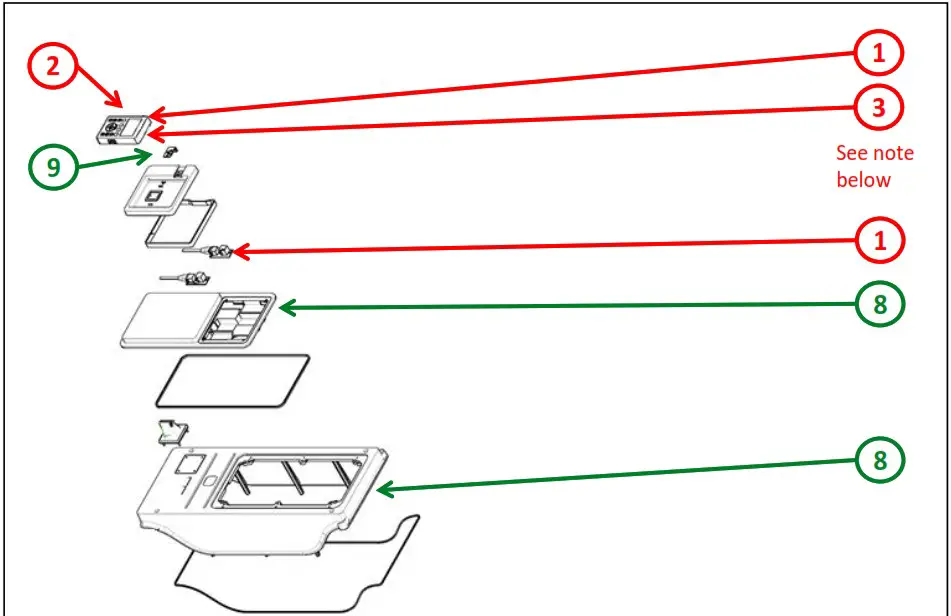 2

1

3

See note below

9

1

8

8