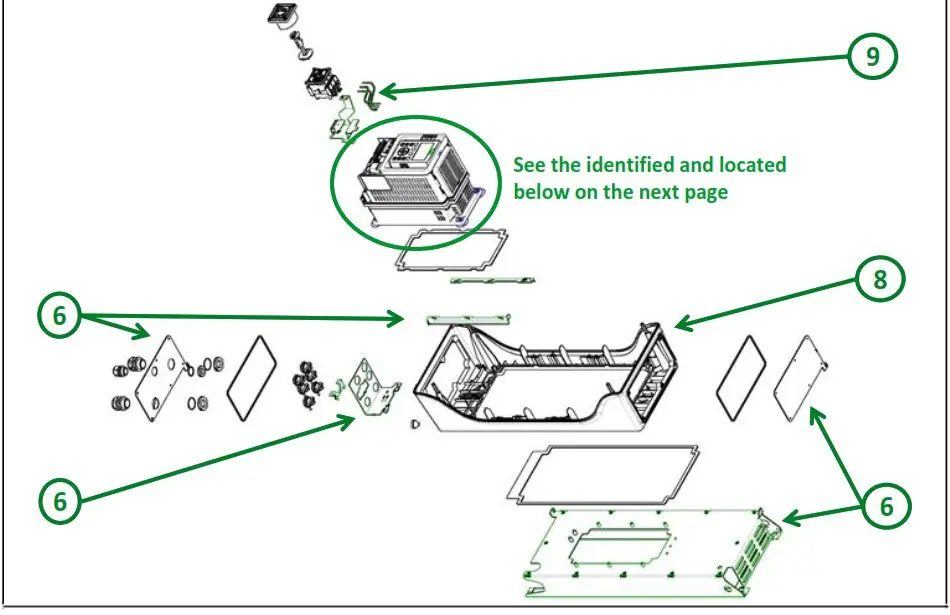 9

See the identified and located below on the next page

8

6

6

6