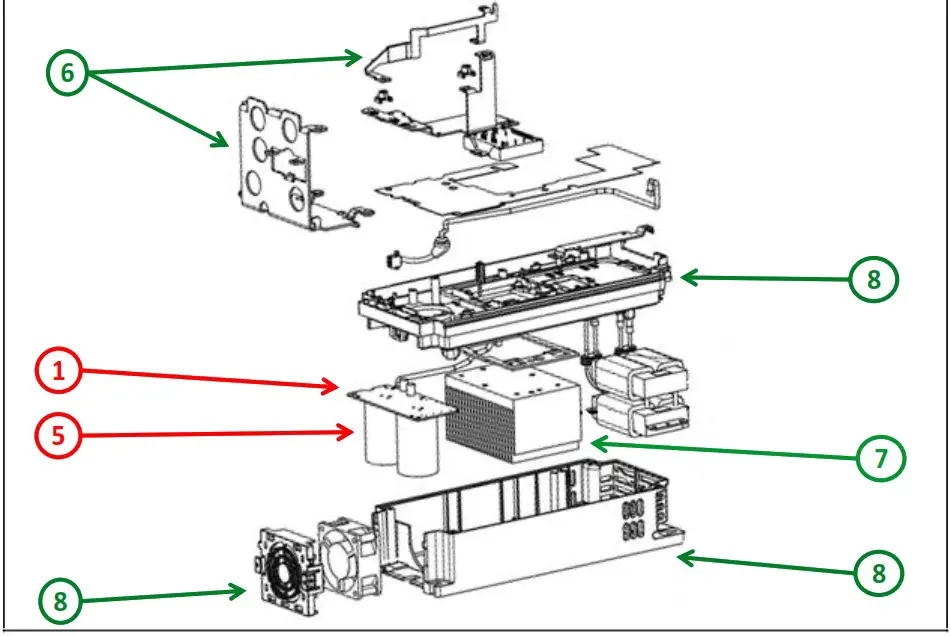 6

8

1

5

7

8

8