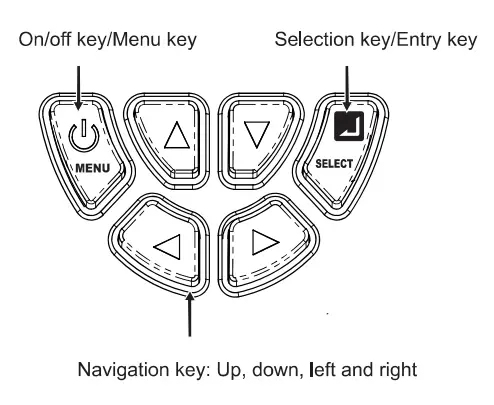 On/off key/Menu key

Selection key/Entry key

MENU

SELECT

Navigation key: Up, down, left and right