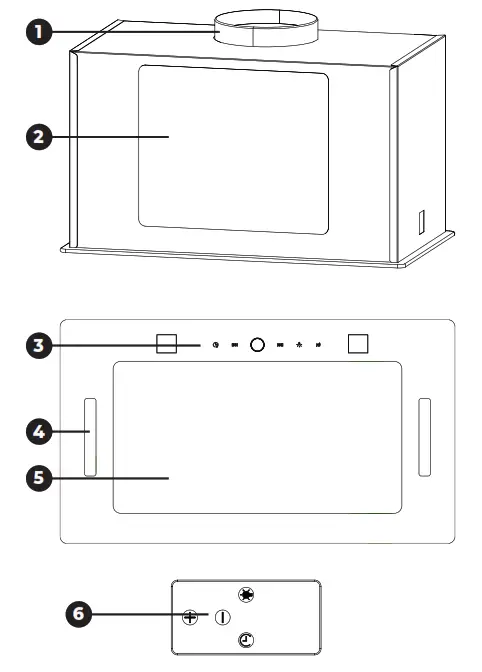 1
2
3
4
5
6