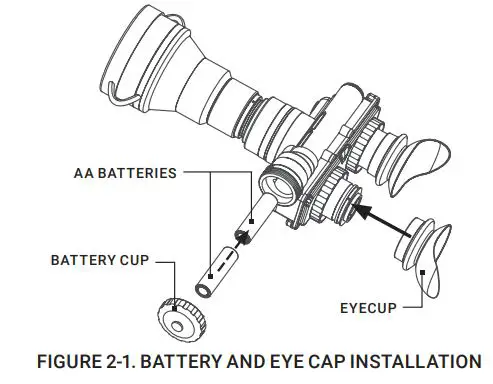 AA BATTERIES

BATTERY CUP

EYECUP

FIGURE 2-1. BATTERY AND EYE CAP INSTALLATION