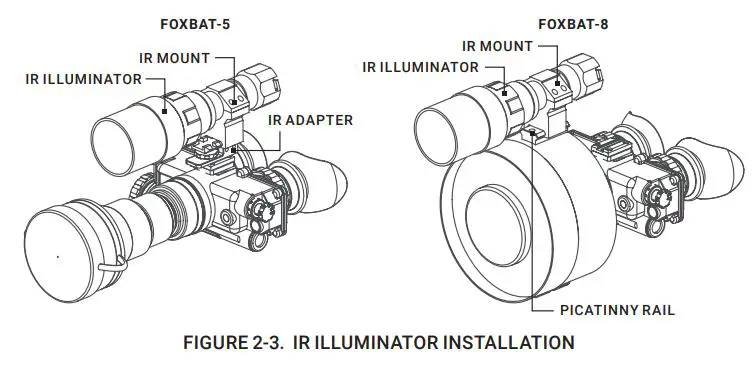 FOXBAT-5

IR MOUNT

IR ILLUMINATOR

IR ADAPTER

FOXBAT-8

IR MOUNT

IR ILLUMINATOR

PICATINNY RAIL

FIGURE 2-3. IR ILLUMINATOR INSTALLATION