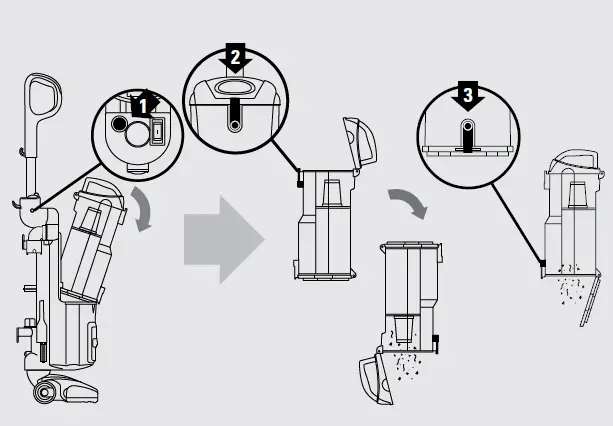 1
2
3