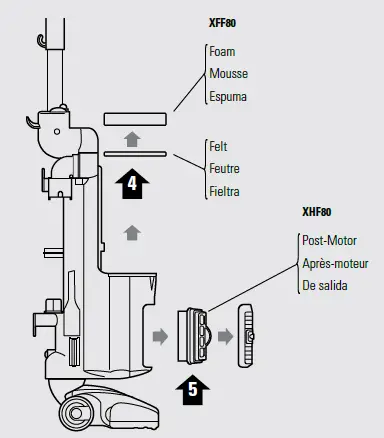 XFF80

Foam
Mousse
Espuma

Felt
Feutre
Fieltra

4

XHF80

Post-Motor
Après-moteur
De salida

5