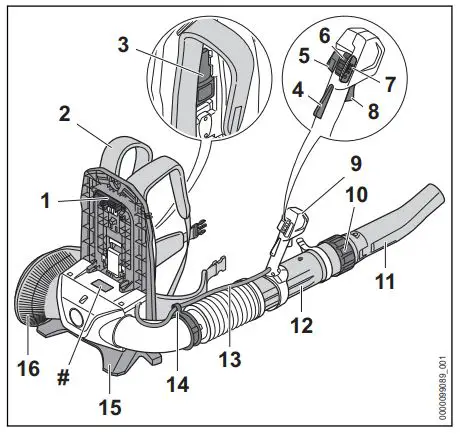 3
6
5
7
4
8
2
9
10
1
11
12
13
16
#
14
15
0000099089_001