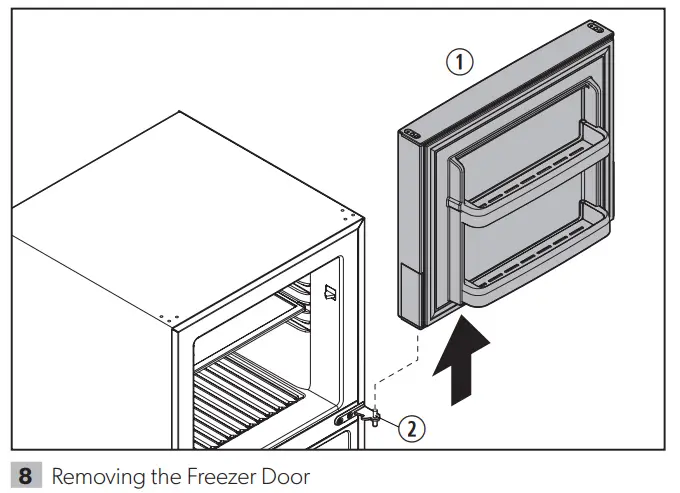 ①

②

8 Removing the Freezer Door