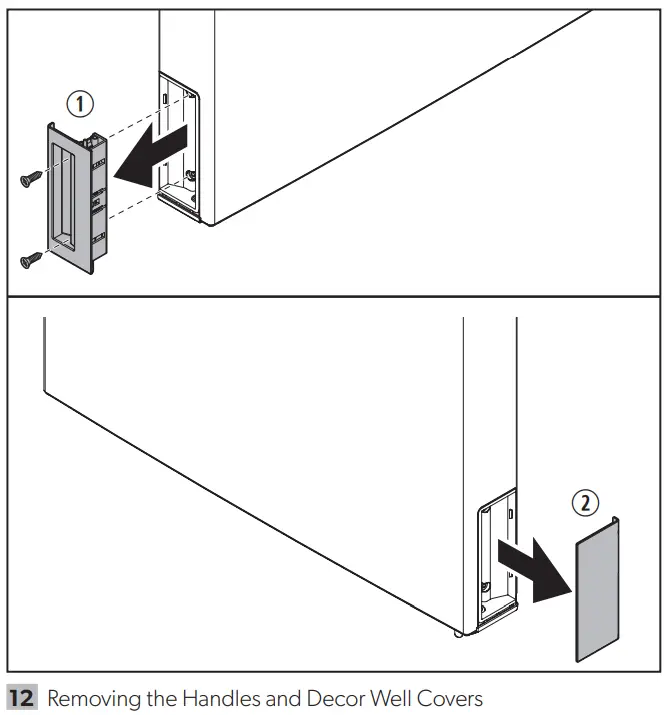 1

2

12 Removing the Handles and Decor Well Covers