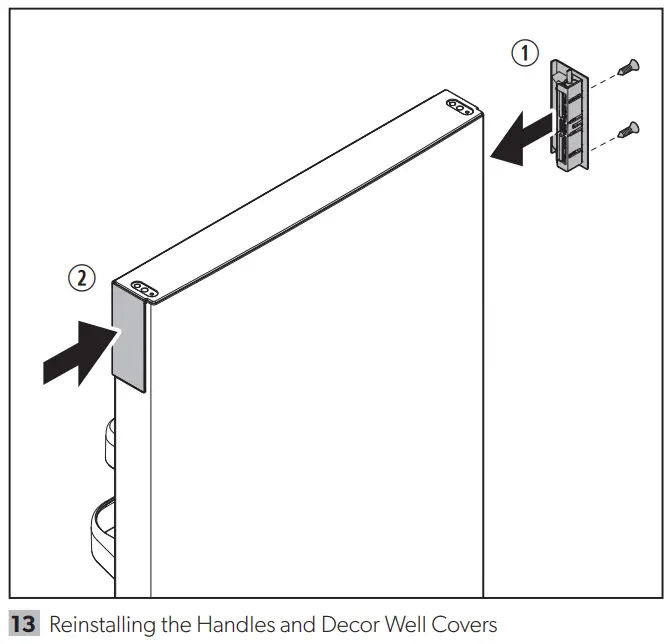 ①

②

13 Reinstalling the Handles and Decor Well Covers