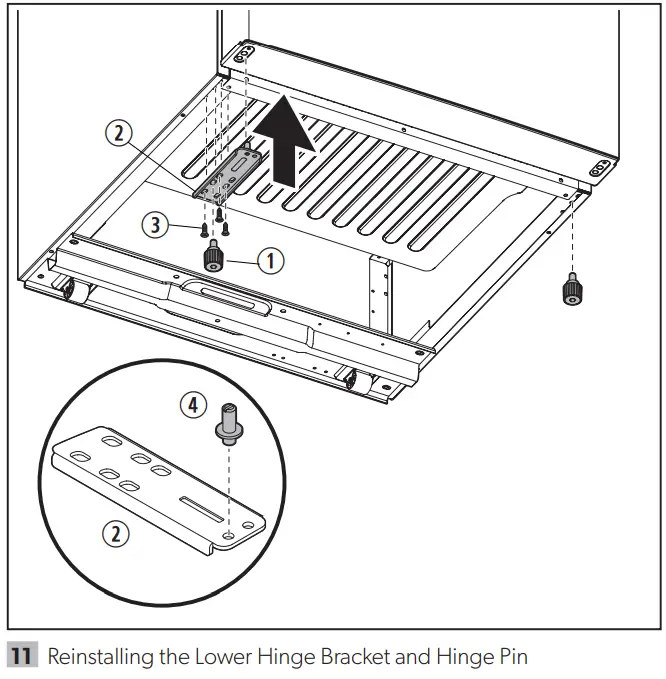 2

3

1

4

2

11 Reinstalling the Lower Hinge Bracket and Hinge Pin