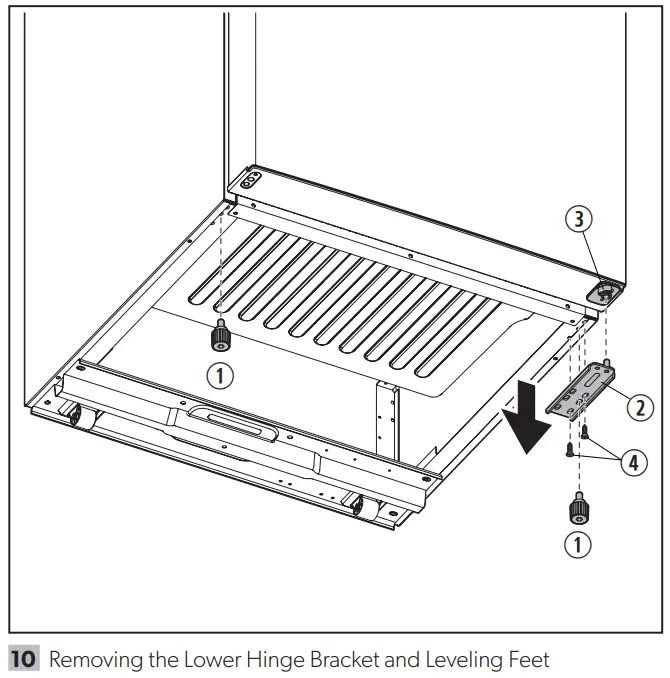 3

1

2

4

1

10 Removing the Lower Hinge Bracket and Leveling Feet