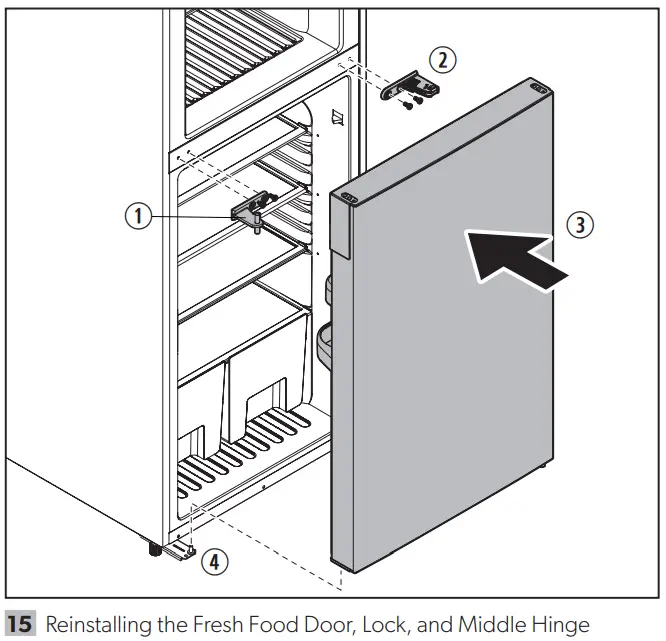 2

1

3

4

15 Reinstalling the Fresh Food Door, Lock, and Middle Hinge