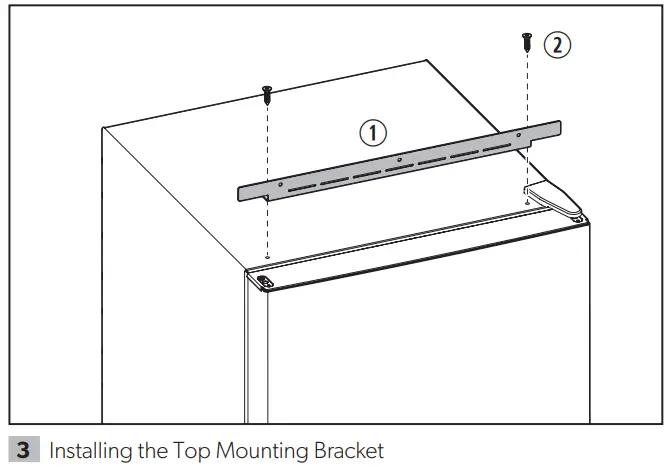 2

1

3 Installing the Top Mounting Bracket