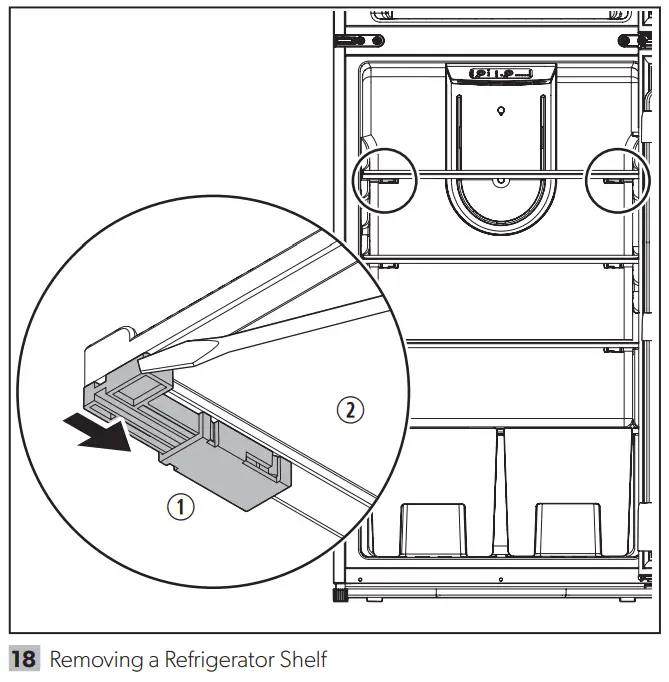 ②

①

18 Removing a Refrigerator Shelf