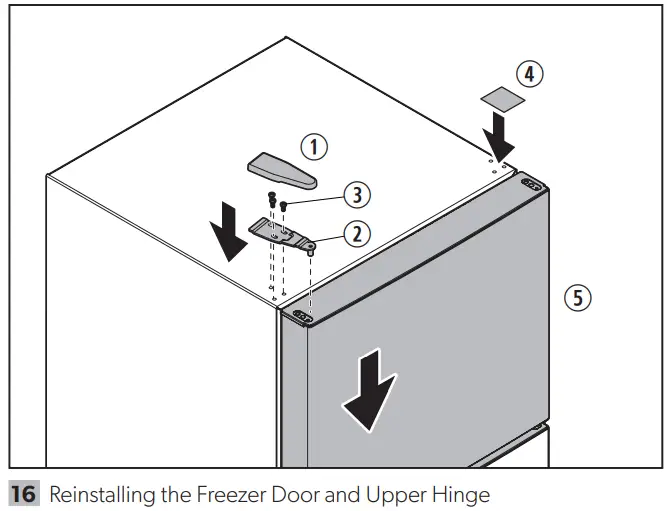 4

1

3

2

5

16 Reinstalling the Freezer Door and Upper Hinge