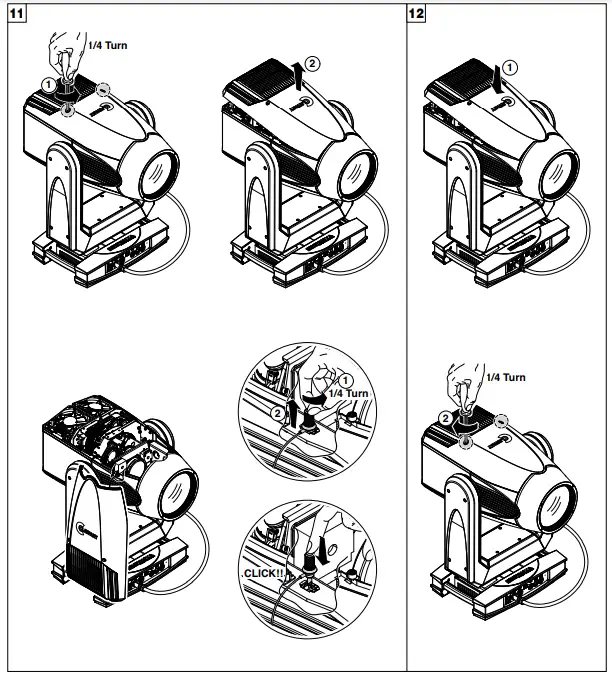 11

1/4 Turn
1

2

1
1/4 Turn
2

CLICK!!

12

1

1/4 Turn
2