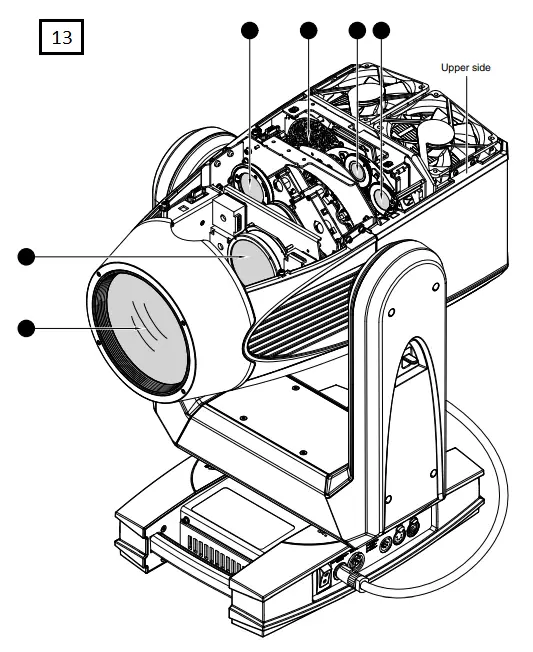 13

Upper side