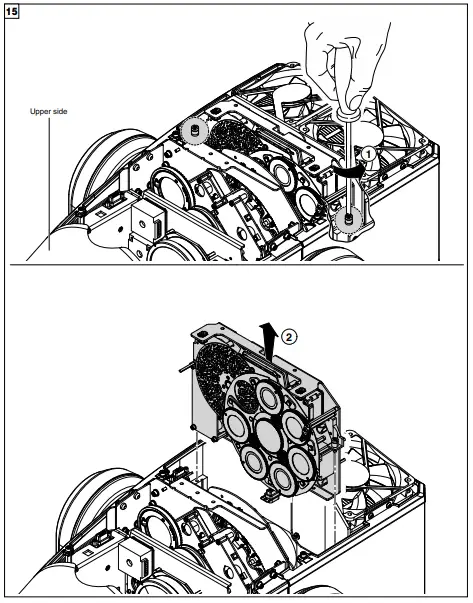 15

Upper side

1

2