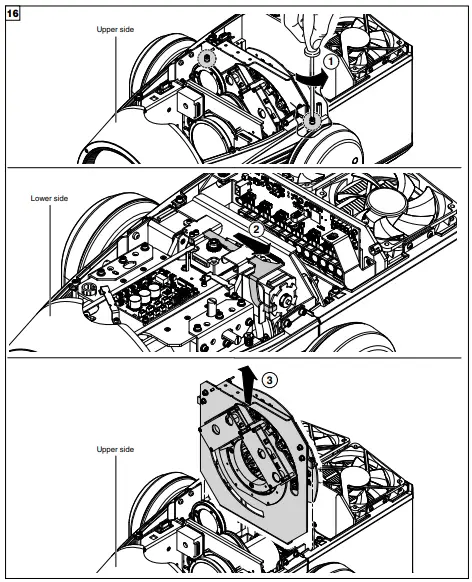 16

Upper side

1

Lower side

2

3

Upper side