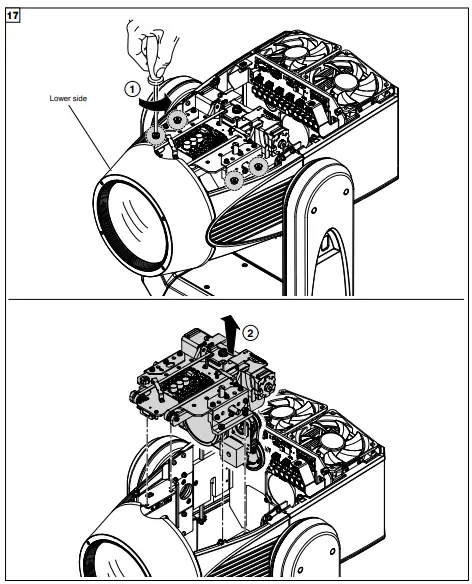 17

Lower side

1

2