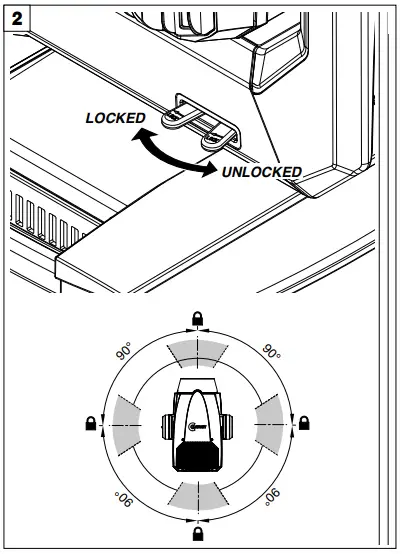 2

LOCKED

UNLOCKED

90°

90°

90°

90°